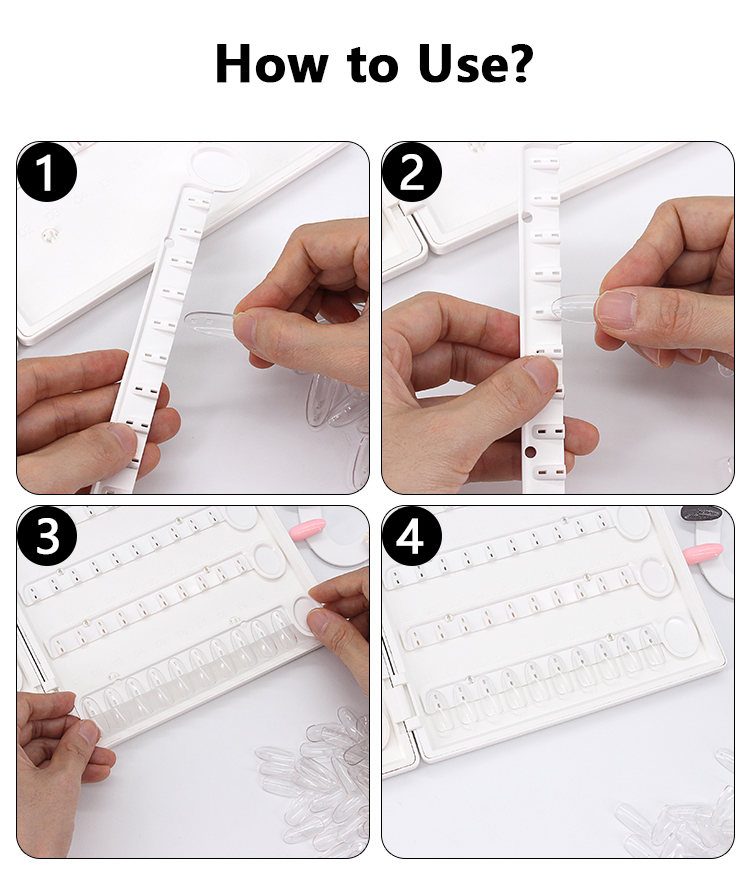 How to Use?

1

2

3

4