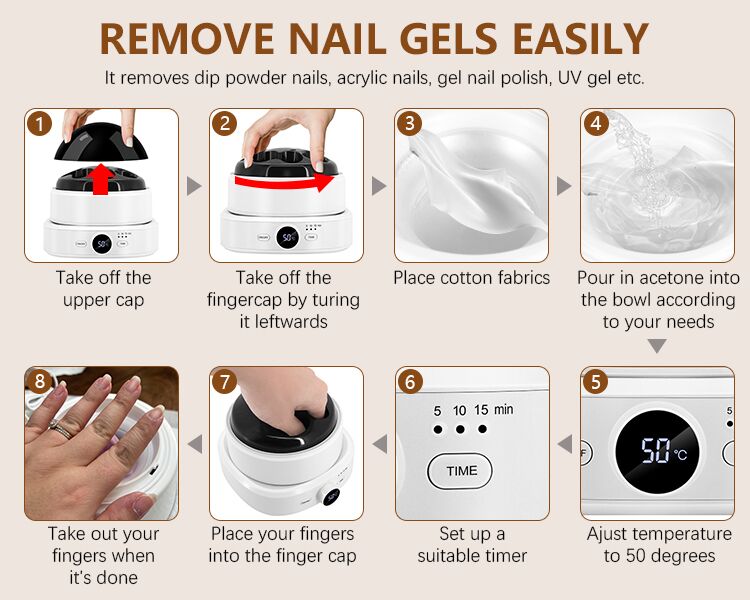 REMOVE NAIL GELS EASILY

It removes dip powder nails, acrylic nails, gel nail polish, UV gel etc.

1
Take off the upper cap

2
Take off the fingercap by turing it leftwards

3
Place cotton fabrics

4
Pour in acetone into the bowl according to your needs

5
50 °C
Ajust temperature to 50 degrees

6
5 10 15 min
TIME
Set up a suitable timer

7
Place your fingers into the finger cap

8
Take out your fingers when it's done