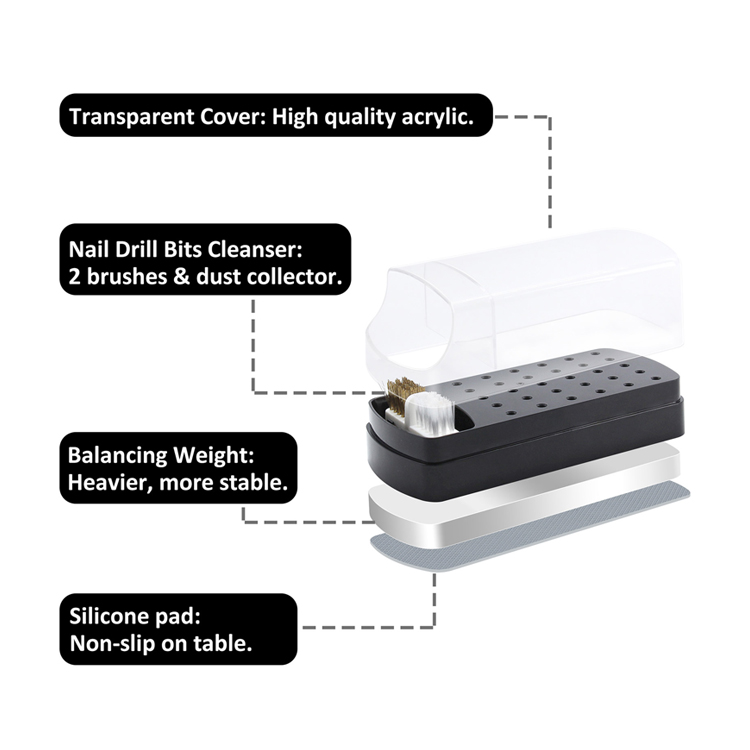 Transparent Cover: High quality acrylic.

Nail Drill Bits Cleanser:
2 brushes & dust collector.

Balancing Weight:
Heavier, more stable.

Silicone pad:
Non-slip on table.