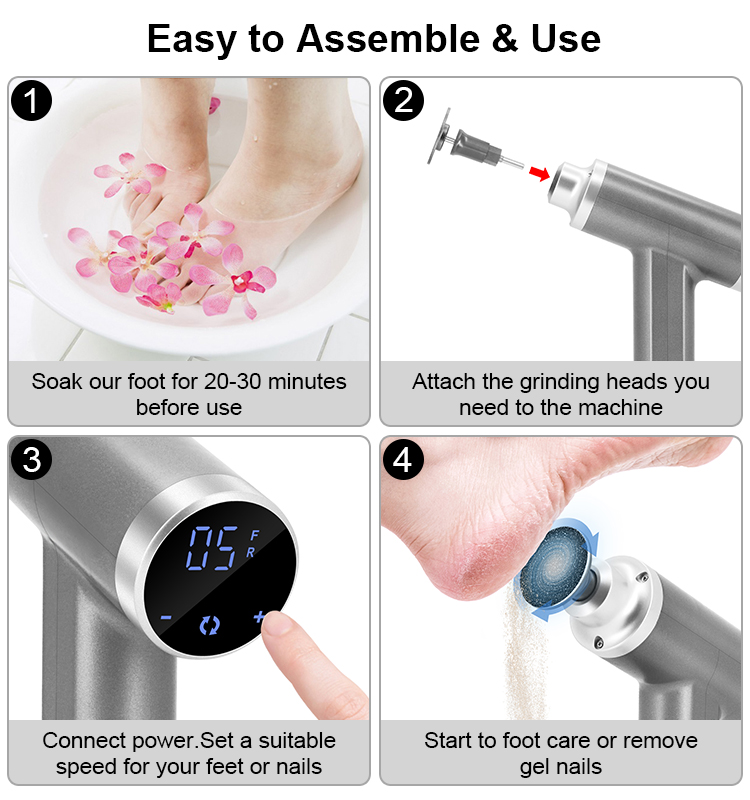 Easy to Assemble & Use

1

Soak our foot for 20-30 minutes before use

2

Attach the grinding heads you need to the machine

3

05 F R

-

+

Connect power.Set a suitable speed for your feet or nails

4

Start to foot care or remove gel nails