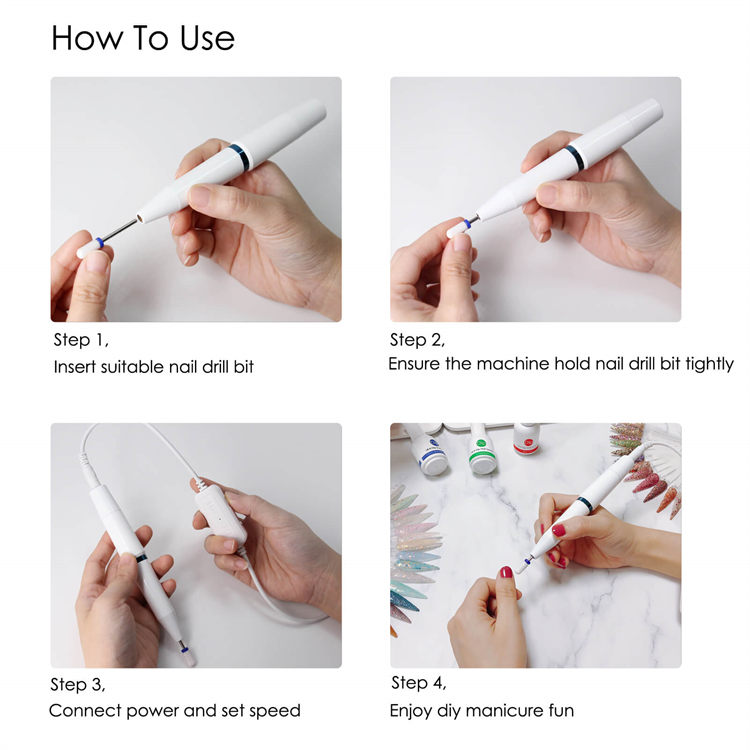 How To Use

Step 1,
Insert suitable nail drill bit

Step 2,
Ensure the machine hold nail drill bit tightly

Step 3,
Connect power and set speed

Step 4,
Enjoy diy manicure fun